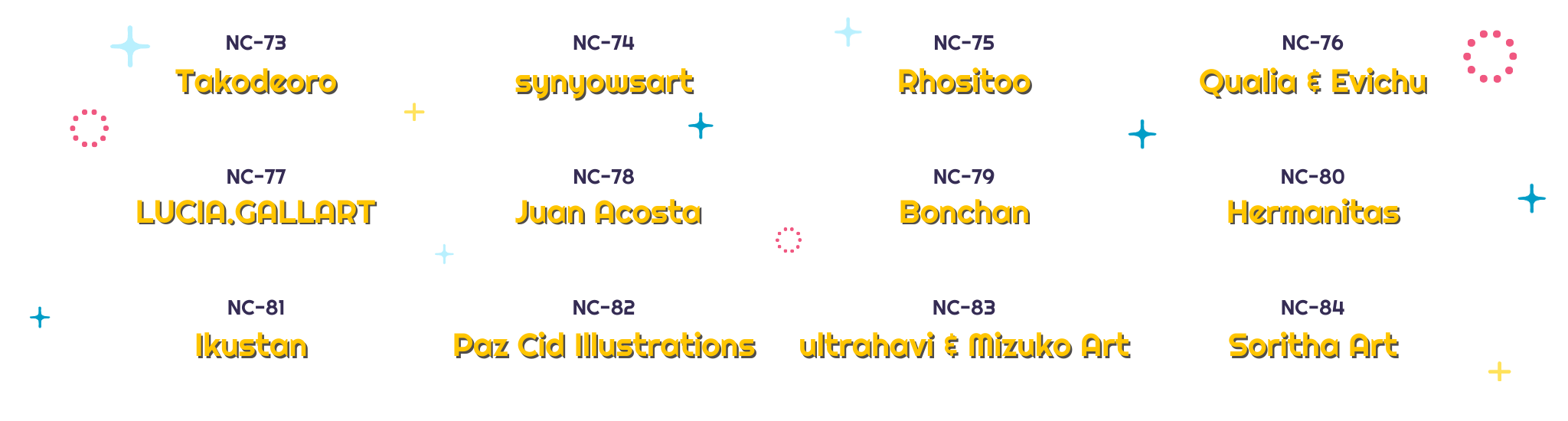 NC-73
Takodeoro

NC-74
synyowsart

NC-75
Rhositoo

NC-76
Qualia & Evichu

NC-77
LUCIA.GALLART

NC-78
Juan Acosta

NC-79
Bonchan

NC-80
Hermanitas

NC-81
Ikustan

NC-82
Paz Cid Illustrations

NC-83
ultrahavi & Mizuko Art

NC-84
Soritha Art