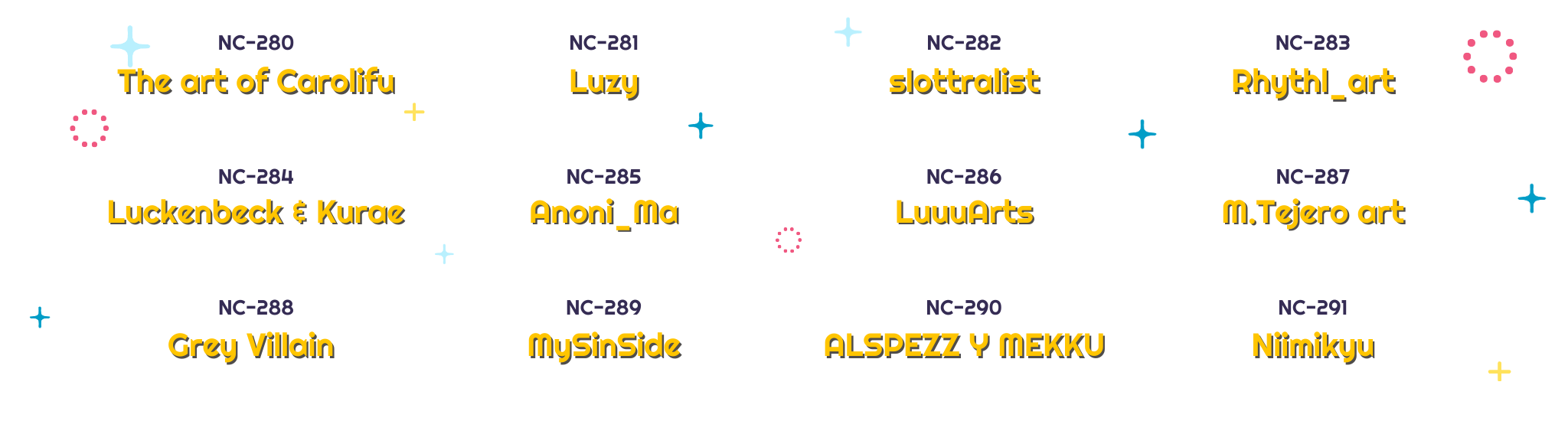 NC-280
The art of Carolifu

NC-281
Luzy

NC-282
slottralist

NC-283
Rhythl_art

NC-284
Luckenbeck & Kurae

NC-285
Anoni_Ma

NC-286
LuuuArts

NC-287
M.Tejero art

NC-288
Grey Villain

NC-289
MySinSide

NC-290
ALSPEZZ Y MEKKU

NC-291
Niimikyu