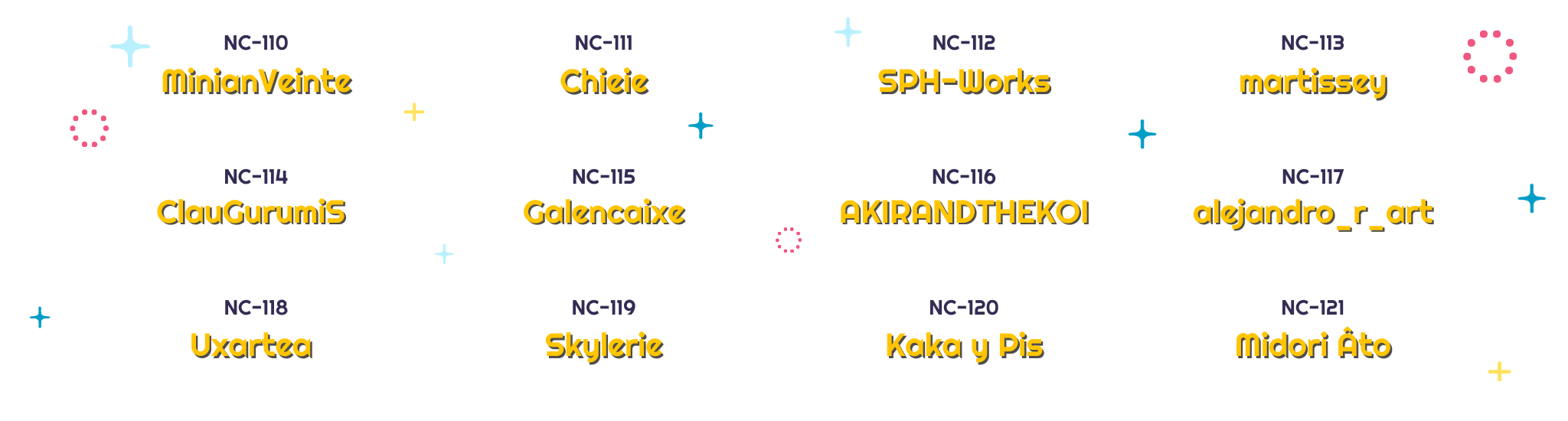 NC-110
MinianVeinte

NC-111
Chieie

NC-112
SPH-Works

NC-113
martissey

NC-114
ClauGurumiS

NC-115
Galencaixe

NC-116
AKIRANDTHEKOI

NC-117
alejandro_r_art

NC-118
Uxartea

NC-119
Skylerie

NC-120
Kaka y Pis

NC-121
Midori Âto