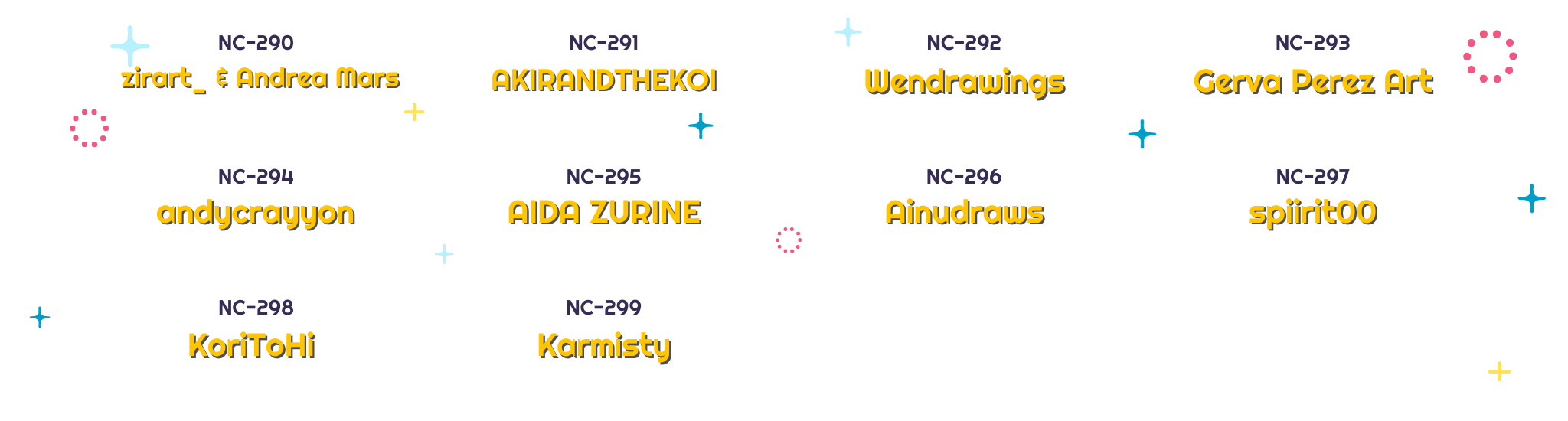 NC-290
zirart_ & Andrea Mars

NC-291
AKIRANDTHEKOI

NC-292
Wendrawings

NC-293
Gerva Perez Art

NC-294
andycrayyon

NC-295
AIDA ZURINE

NC-296
Ainudraws

NC-297
spiirit00

NC-298
KoriToHi

NC-299
Karmisty