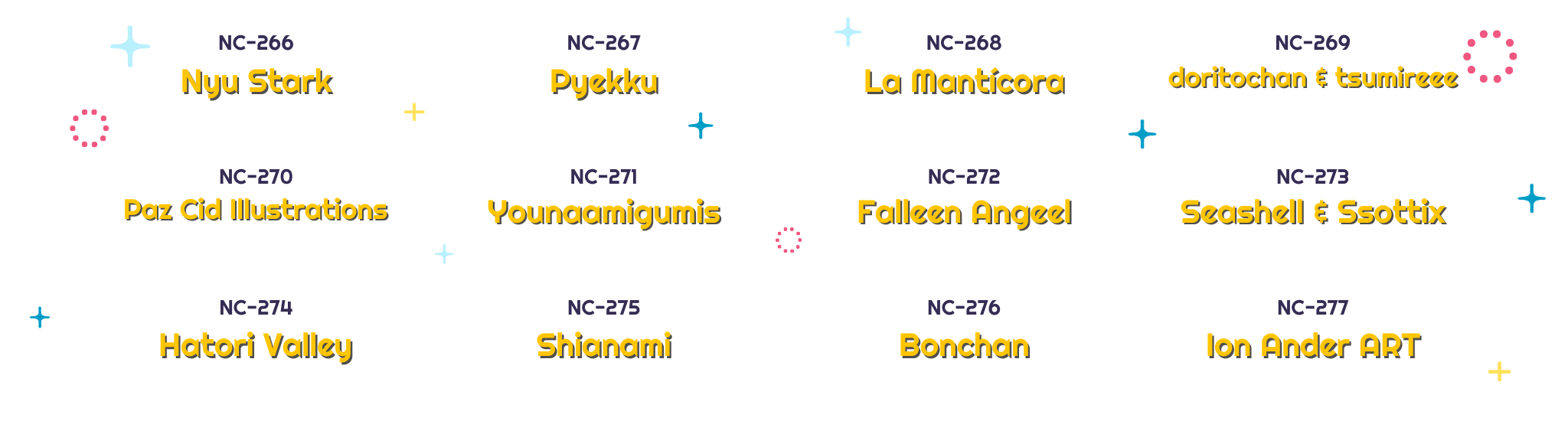 NC-266
Nyu Stark

NC-267
Pyekku

NC-268
La Mantícora

NC-269
doritochan & tsumireee

NC-270
Paz Cid Illustrations

NC-271
Younaamigumis

NC-272
Falleen Angeel

NC-273
Seashell & Ssottix

NC-274
Hatori Valley

NC-275
Shianami

NC-276
Bonchan

NC-277
Ion Ander ART