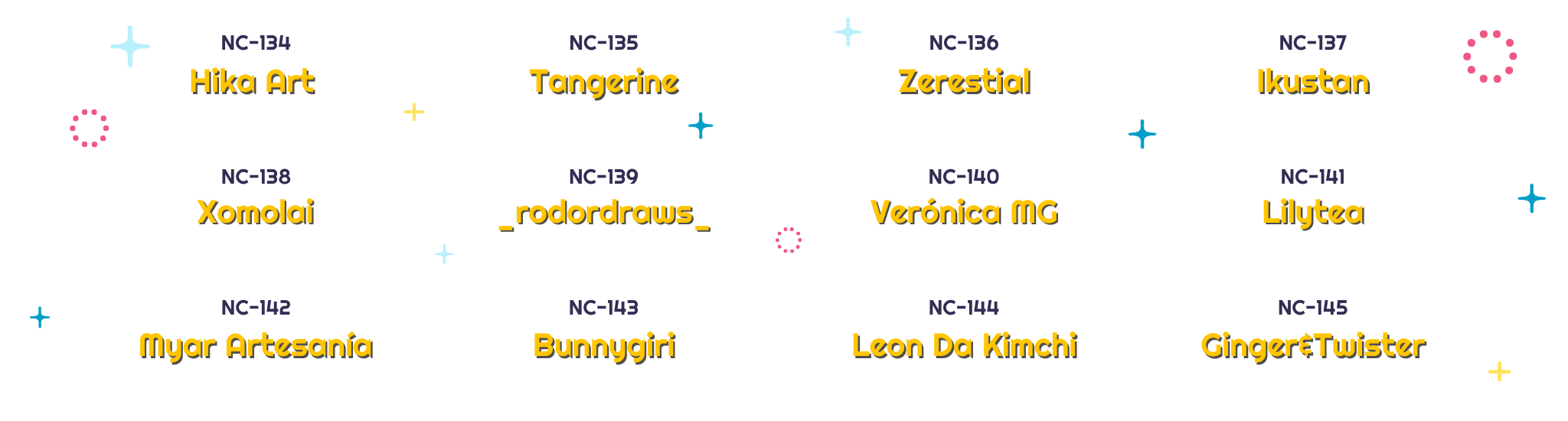 NC-134
Hika Art

NC-135
Tangerine

NC-136
Zerestial

NC-137
Ikustan

NC-138
Xomolai

NC-139
_rodordraws_

NC-140
Verónica MG

NC-141
Lilytea

NC-142
Myar Artesanía

NC-143
Bunnygiri

NC-144
Leon Da Kimchi

NC-145
Ginger&Twister