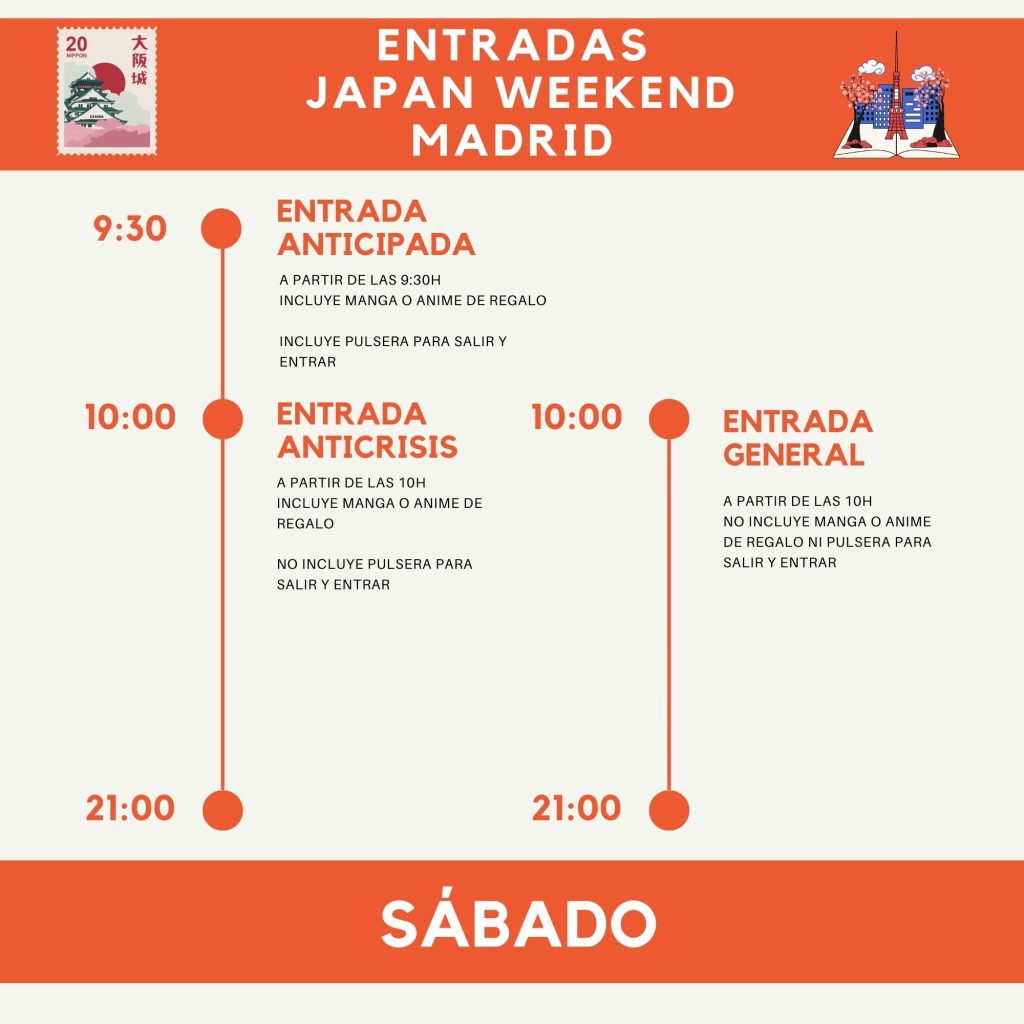 20
NIPPON
大阪城

ENTRADAS
JAPAN WEEKEND
MADRID

9:30
ENTRADA ANTICIPADA
A PARTIR DE LAS 9:30H
INCLUYE MANGA O ANIME DE REGALO

INCLUYE PULSERA PARA SALIR Y ENTRAR

10:00
ENTRADA ANTICRISIS
A PARTIR DE LAS 10H
INCLUYE MANGA O ANIME DE REGALO

NO INCLUYE PULSERA PARA SALIR Y ENTRAR

21:00

10:00
ENTRADA GENERAL
A PARTIR DE LAS 10H
NO INCLUYE MANGA O ANIME DE REGALO NI PULSERA PARA SALIR Y ENTRAR

21:00

SÁBADO