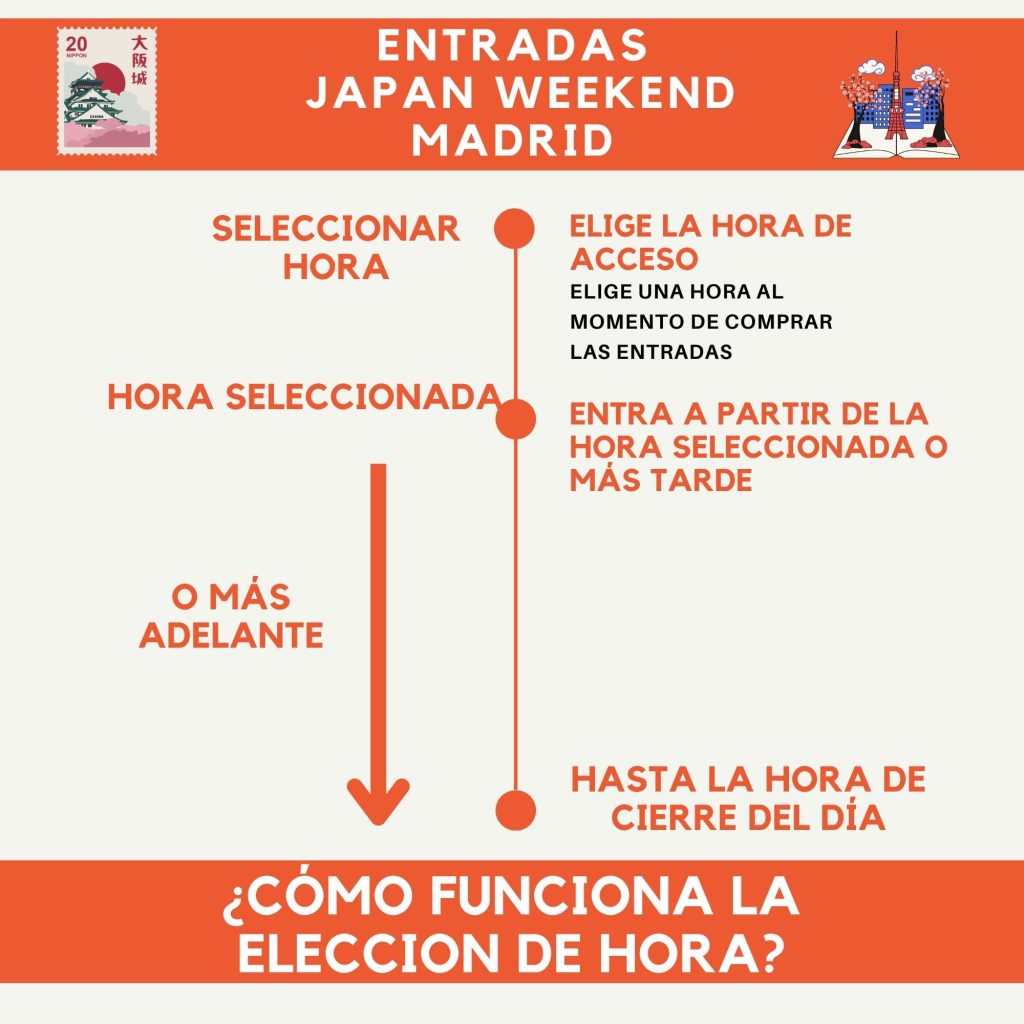 20
NIPPON
大阪城

ENTRADAS
JAPAN WEEKEND
MADRID

SELECCIONAR HORA

ELIGE LA HORA DE ACCESO
ELIGE UNA HORA AL MOMENTO DE COMPRAR LAS ENTRADAS

HORA SELECCIONADA

ENTRA A PARTIR DE LA HORA SELECCIONADA O MÁS TARDE

O MÁS ADELANTE

HASTA LA HORA DE CIERRE DEL DÍA

¿CÓMO FUNCIONA LA ELECCION DE HORA?