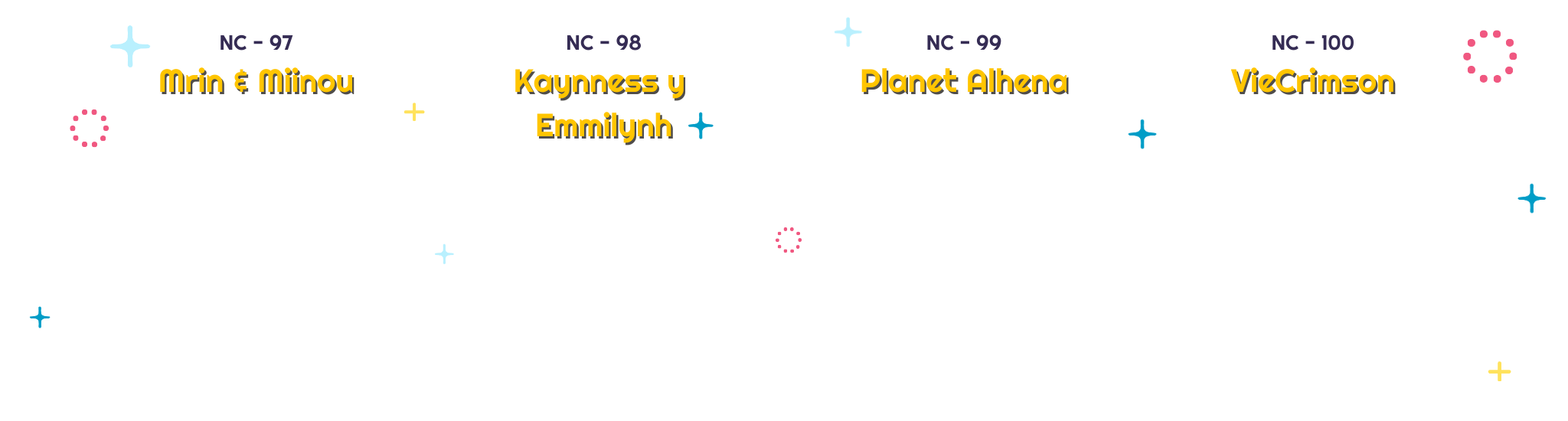 NC - 97
Mrin & Miinou

NC - 98
Kaynness y Emmilynh

NC - 99
Planet Alhena

NC - 100
VieCrimson