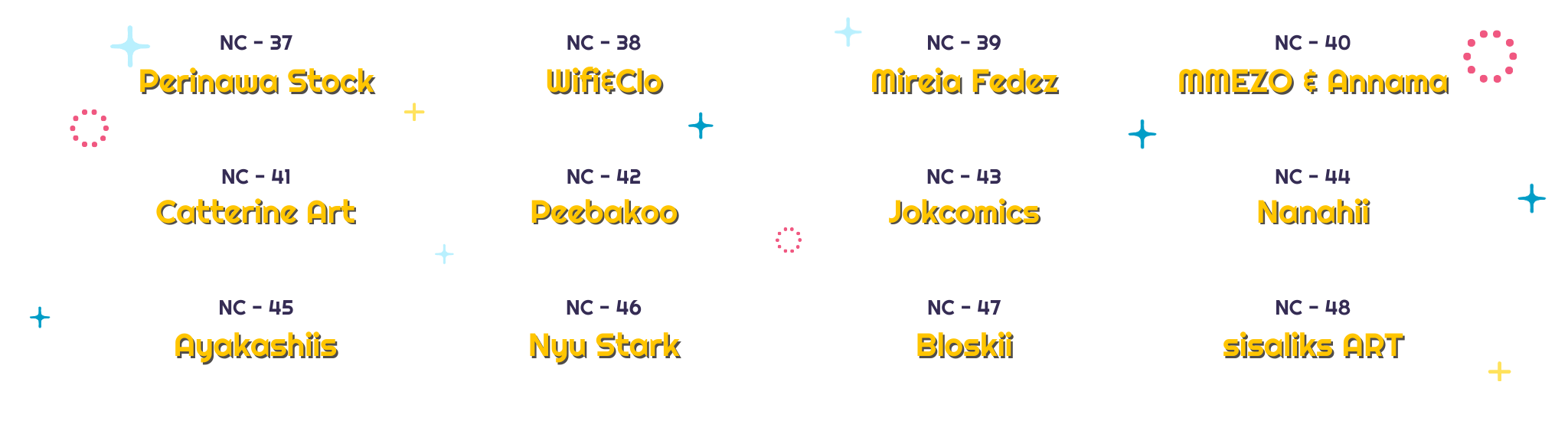 NC - 37
Perinawa Stock

NC - 38
Wifi&Clo

NC - 39
Mireia Fedez

NC - 40
MMEZO & Annama

NC - 41
Catterine Art

NC - 42
Peebakoo

NC - 43
Jokcomics

NC - 44
Nanahii

NC - 45
Ayakashiis

NC - 46
Nyu Stark

NC - 47
Bloskii

NC - 48
sisaliks ART