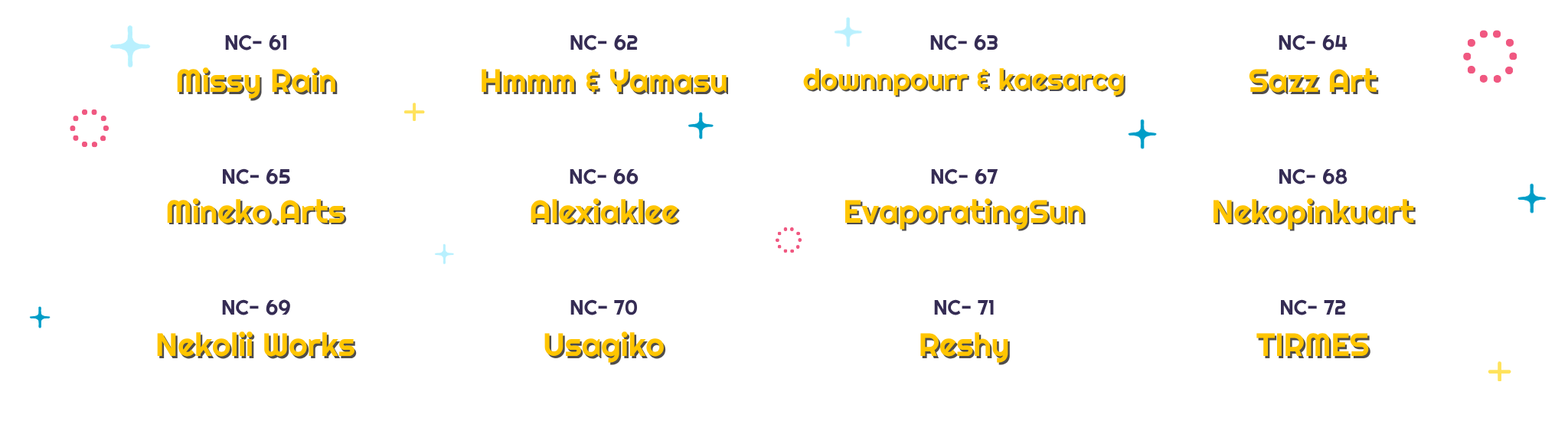 NC- 61
Missy Rain

NC- 62
Hmmm & Yamasu

NC- 63
downnpourr & kaesarcg

NC- 64
Sazz Art

NC- 65
Mineko.Arts

NC- 66
Alexiaklee

NC- 67
EvaporatingSun

NC- 68
Nekopinkuart

NC- 69
Nekolii Works

NC- 70
Usagiko

NC- 71
Reshy

NC- 72
TIRMES