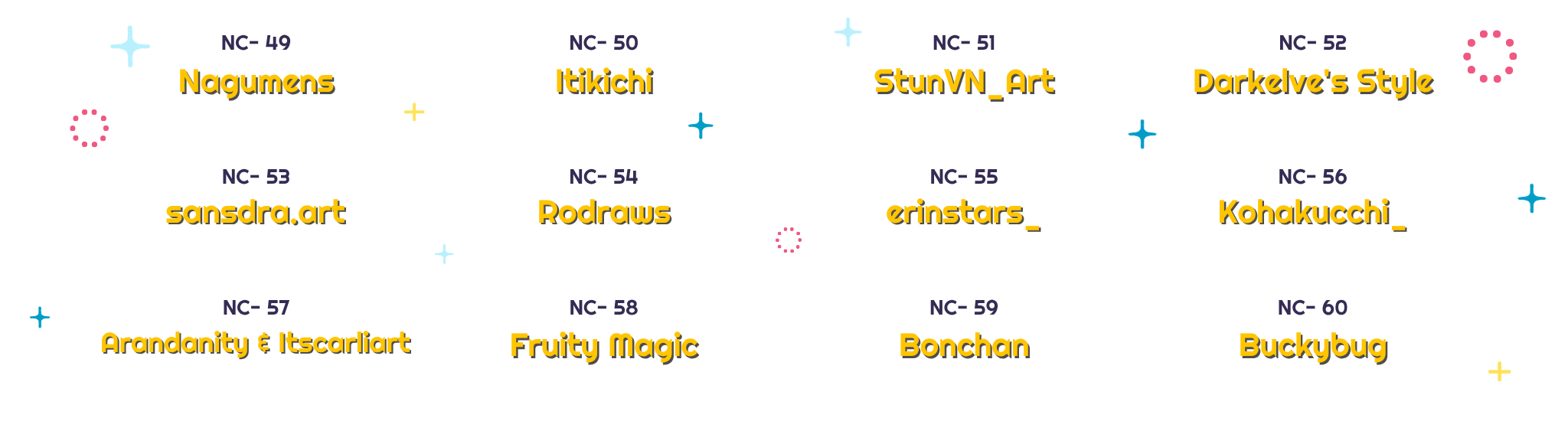 NC- 49
Nagumens

NC- 50
Itikichi

NC- 51
StunVN_Art

NC- 52
Darkelve's Style

NC- 53
sansdra.art

NC- 54
Rodraws

NC- 55
erinstars_

NC- 56
Kohakucchi_

NC- 57
Arandanity & Itscarliart

NC- 58
Fruity Magic

NC- 59
Bonchan

NC- 60
Buckybug