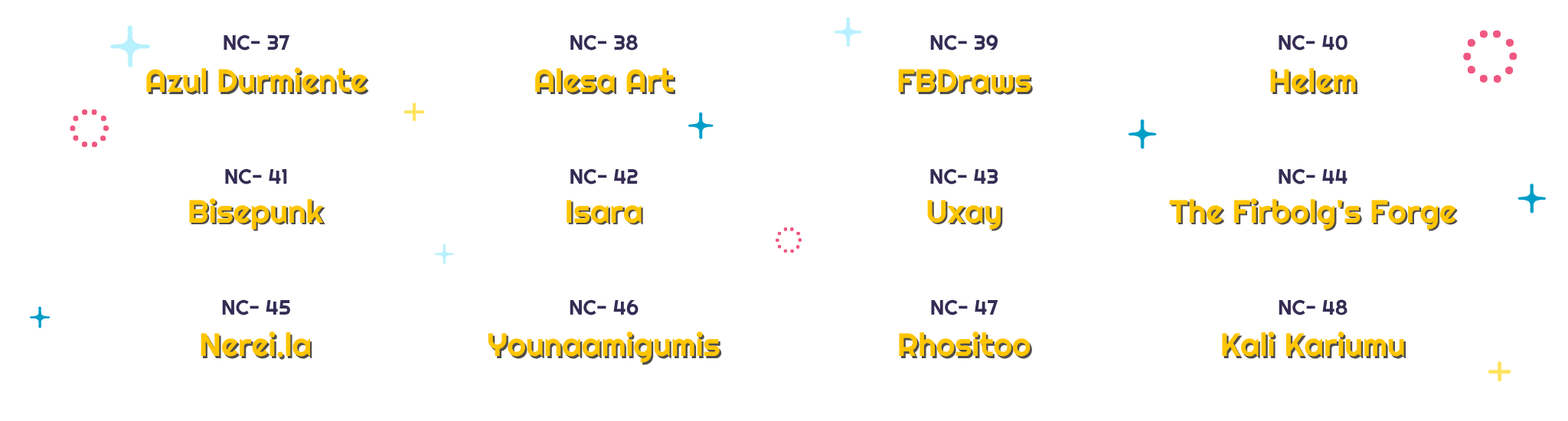 NC- 37
Azul Durmiente

NC- 38
Alesa Art

NC- 39
FBDraws

NC- 40
Helem

NC- 41
Bisepunk

NC- 42
Isara

NC- 43
Uxay

NC- 44
The Firbolg's Forge

NC- 45
Nerei.la

NC- 46
Younaamigumis

NC- 47
Rhositoo

NC- 48
Kali Kariumu