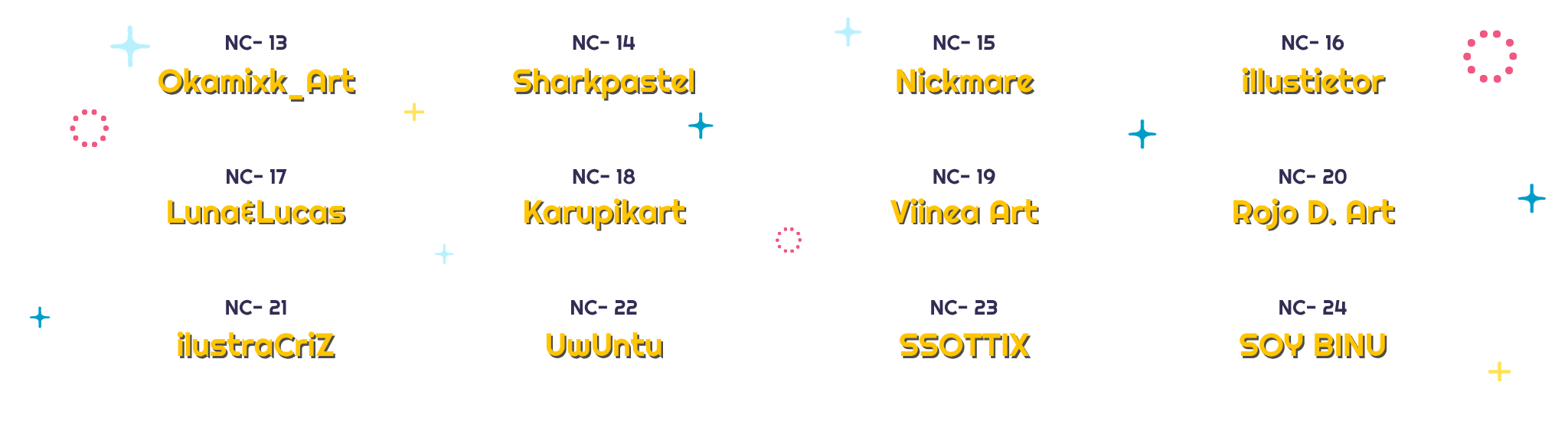 NC- 13
Okamixk_Art

NC- 14
Sharkpastel

NC- 15
Nickmare

NC- 16
illustietor

NC- 17
Luna&Lucas

NC- 18
Karupikart

NC- 19
Viinea Art

NC- 20
Rojo D. Art

NC- 21
ilustraCriZ

NC- 22
UwUntu

NC- 23
SSOTTIX

NC- 24
SOY BINU