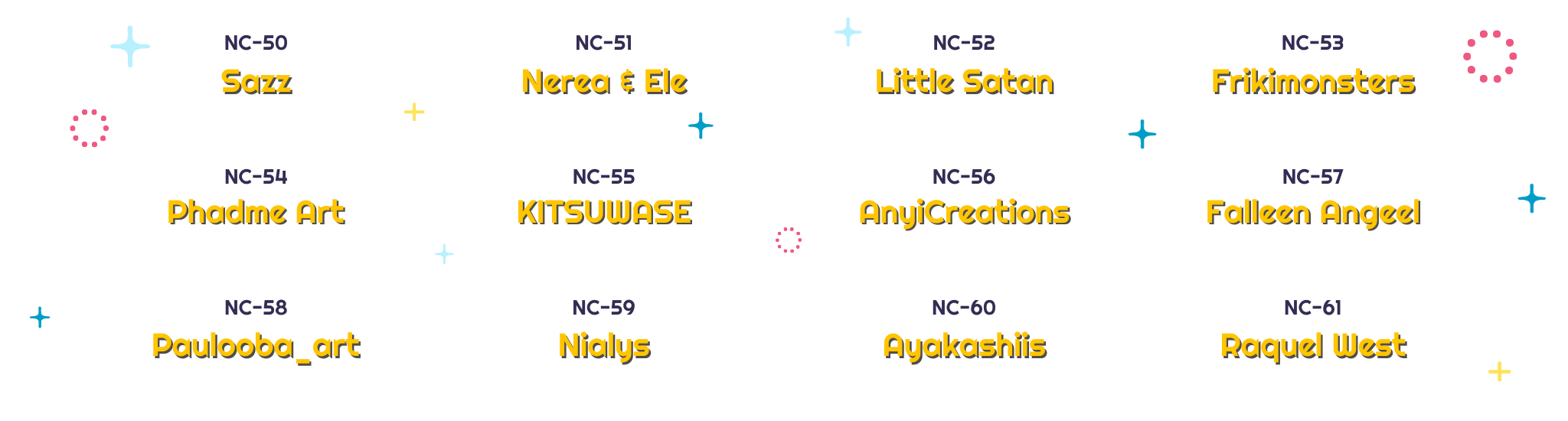 NC-50
Sazz

NC-51
Nerea & Ele

NC-52
Little Satan

NC-53
Frikimonsters

NC-54
Phadme Art

NC-55
KITSUWASE

NC-56
AnyiCreations

NC-57
Falleen Angeel

NC-58
Paulooba_art

NC-59
Nialys

NC-60
Ayakashiis

NC-61
Raquel West