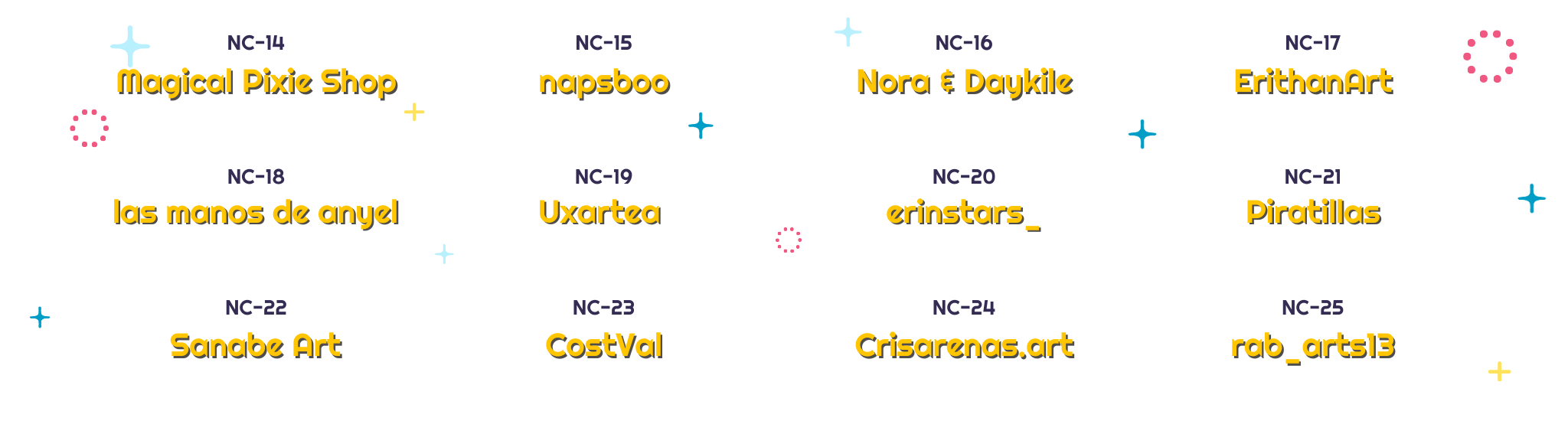 NC-14
Magical Pixie Shop

NC-15
napsboo

NC-16
Nora & Daykile

NC-17
ErithanArt

NC-18
las manos de anyel

NC-19
Uxartea

NC-20
erinstars_

NC-21
Piratillas

NC-22
Sanabe Art

NC-23
CostVal

NC-24
Crisarenas.art

NC-25
rab_arts13